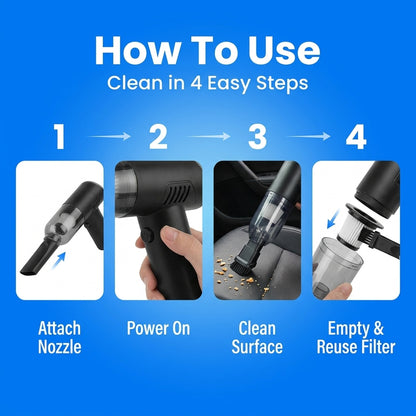 How To Use
Clean in 4 Easy Steps

1

2

3

4

Attach Nozzle

Power On

Clean Surface

Empty & Reuse Filter